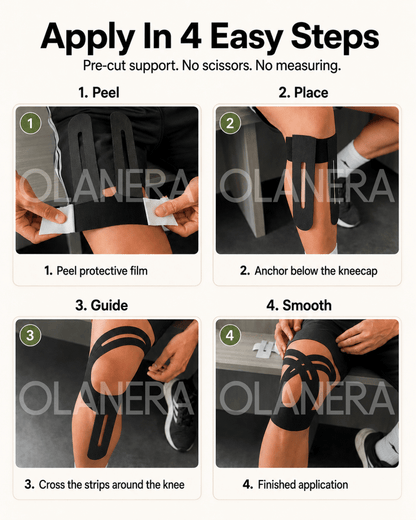 Apply In 4 Easy Steps
Pre-cut support. No scissors. No measuring.

1. Peel

1

OLANERA

1. Peel protective film

2. Place

2

OLANERA

2. Anchor below the kneecap

3. Guide

3

OLANERA

3. Cross the strips around the knee

4. Smooth

4

OLANERA

4. Finished application